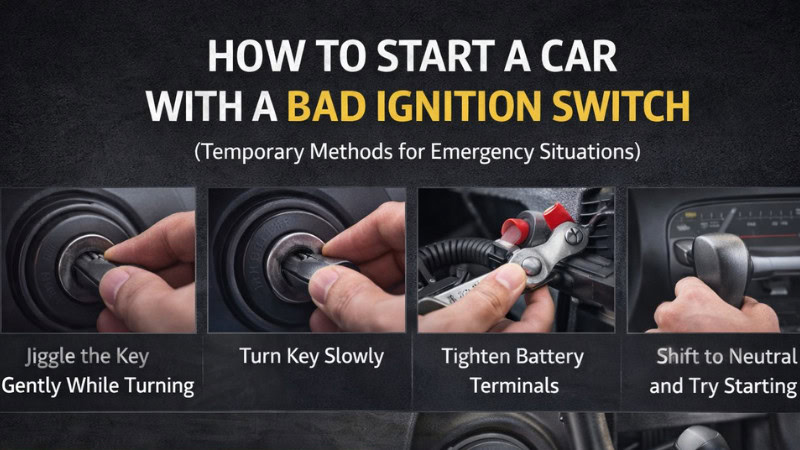 HOW TO START A CAR WITH A BAD IGNITION SWITCH

(Temporary Methods for Emergency Situations)

Jiggle the Key Gently While Turning

Turn Key Slowly

Tighten Battery Terminals

Shift to Neutral and Try Starting